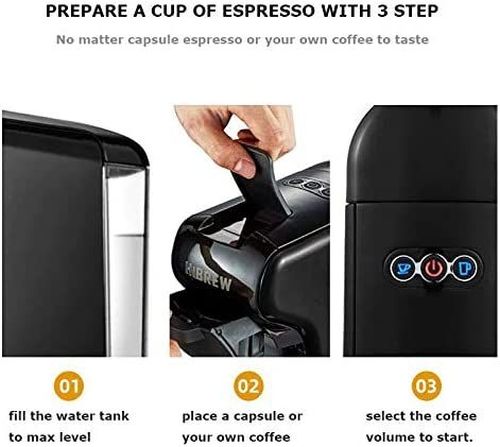 PREPARE A CUP OF ESPRESSO WITH 3 STEP

No matter capsule espresso or your own coffee to taste

HiBREW

01

fill the water tank to max level

02

place a capsule or your own coffee

03

select the coffee volume to start.