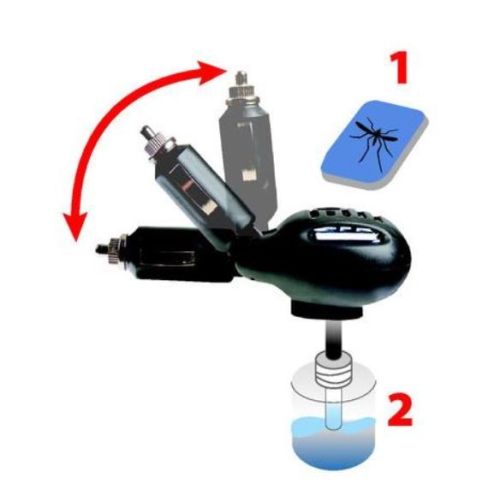 1

2