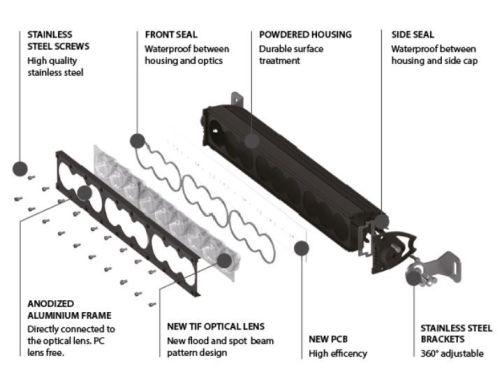 STAINLESS STEEL SCREWS
High quality stainless steel

FRONT SEAL
Waterproof between housing and optics

POWDERED HOUSING
Durable surface treatment

SIDE SEAL
Waterproof between housing and side cap

ANODIZED ALUMINIUM FRAME
Directly connected to the optical lens. PC lens free.

NEW TIF OPTICAL LENS
New flood and spot beam pattern design

NEW PCB
High efficency

STAINLESS STEEL BRACKETS
360° adjustable